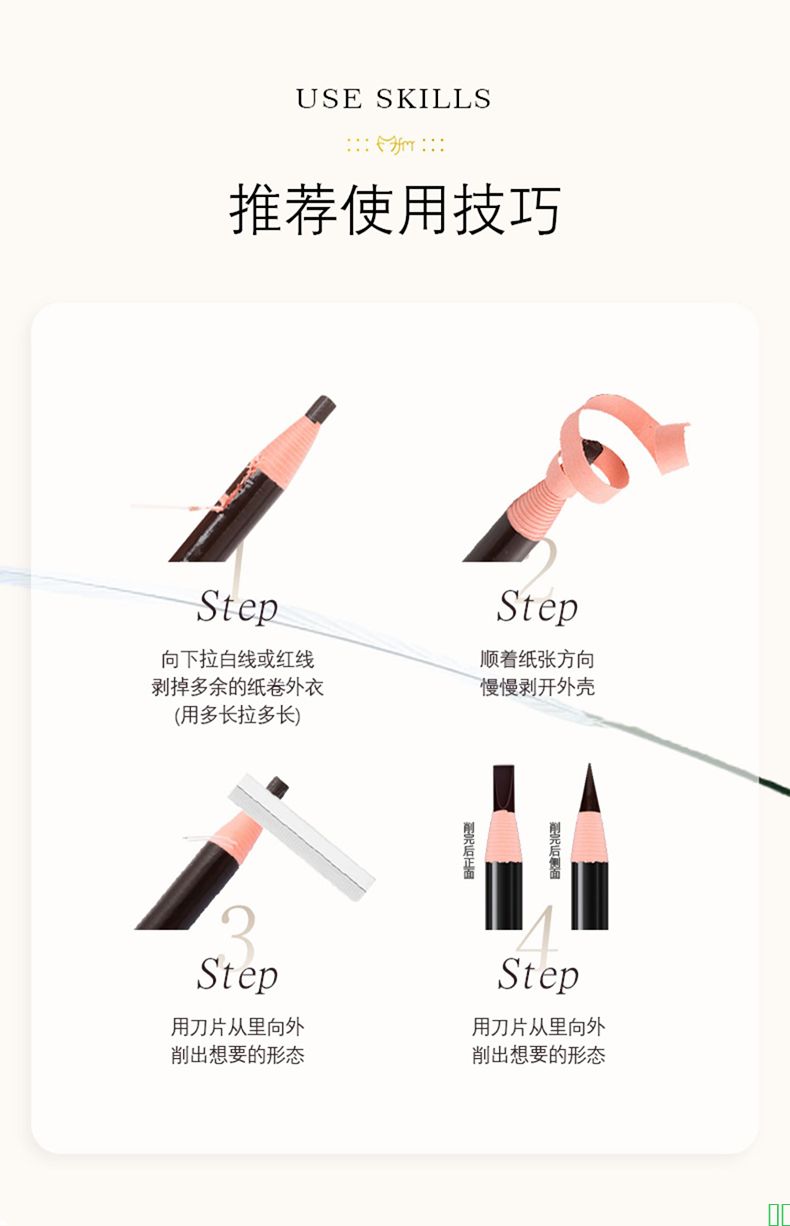 USE SKILLS

推荐使用技巧

1
Step
向下拉白线或红线
剥掉多余的纸卷外衣
(用多长拉多长)

2
Step
顺着纸张方向
慢慢剥开外壳

3
Step
用刀片从里向外
削出想要的形态

削完后正面
削完后侧面

4
Step
用刀片从里向外
削出想要的形态