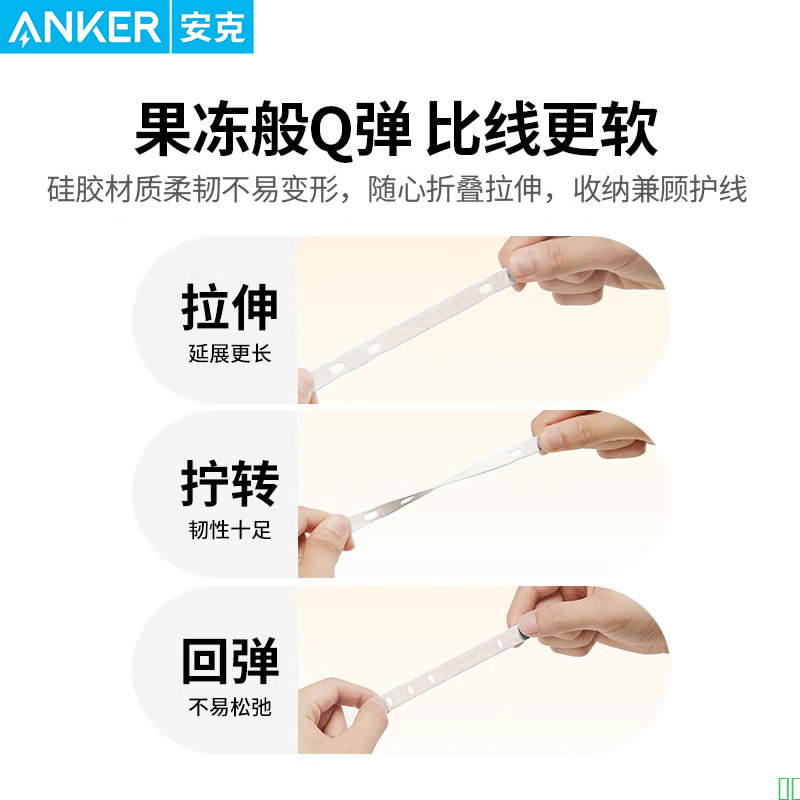 ANKER 安克

果冻般Q弹 比线更软

硅胶材质柔韧不易变形，随心折叠拉伸，收纳兼顾护线

拉伸
延展更长

拧转
韧性十足

回弹
不易松弛