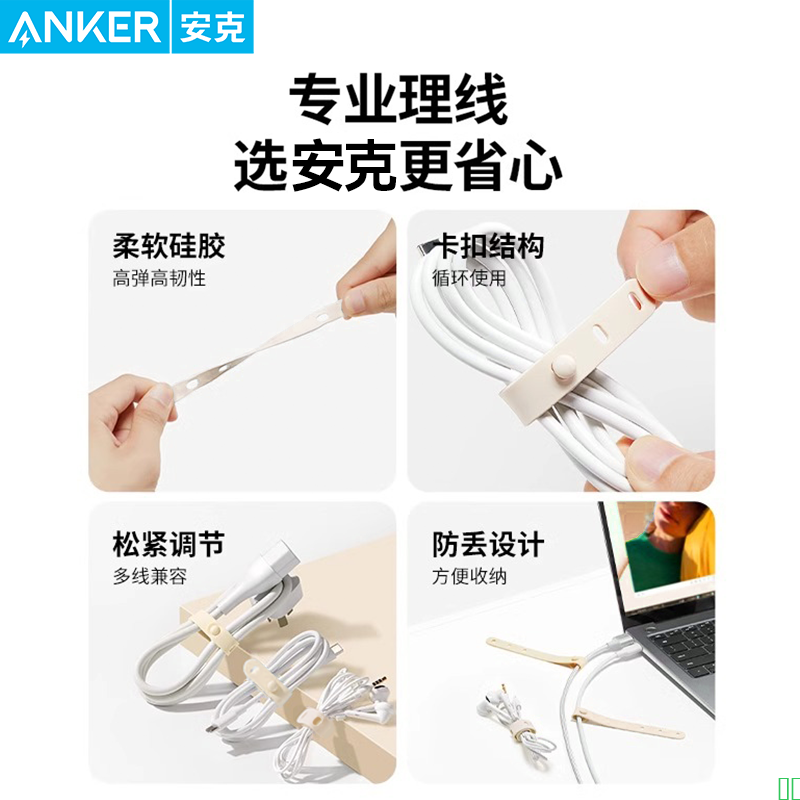 ANKER 安克

专业理线
选安克更省心

柔软硅胶
高弹高韧性

卡扣结构
循环使用

松紧调节
多线兼容

防丢设计
方便收纳