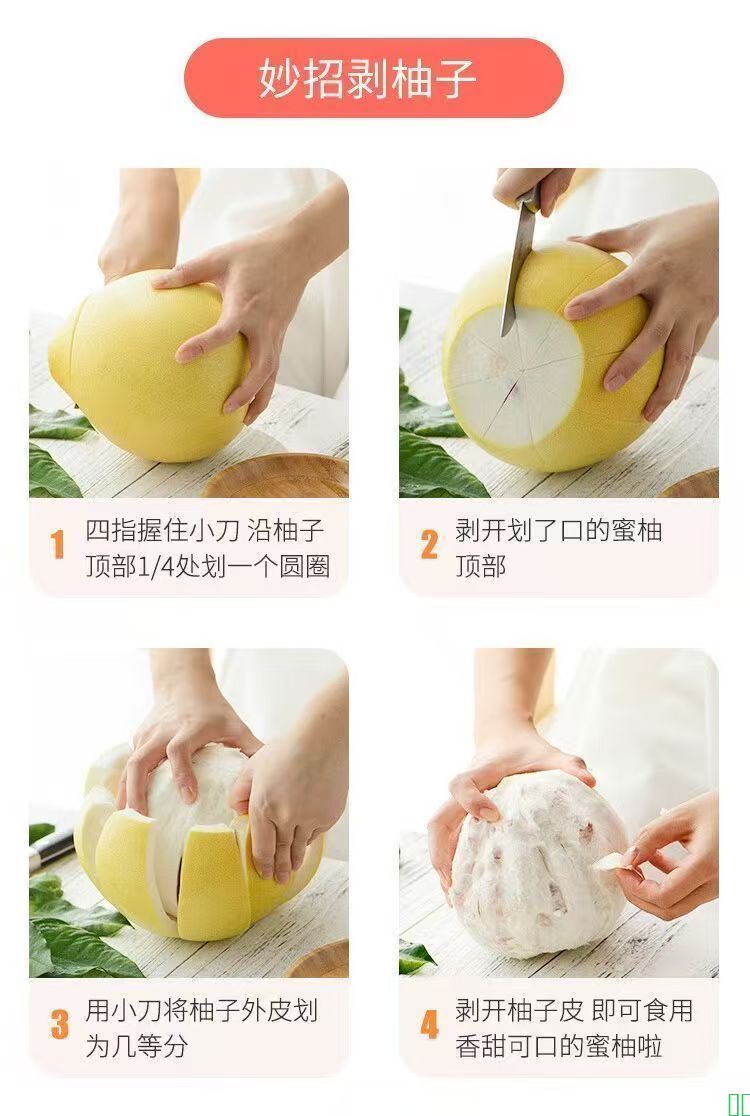 妙招剥柚子

1 四指握住小刀 沿柚子顶部1/4处划一个圆圈

2 剥开划了口的蜜柚顶部

3 用小刀将柚子外皮划为几等分

4 剥开柚子皮 即可食用香甜可口的蜜柚啦