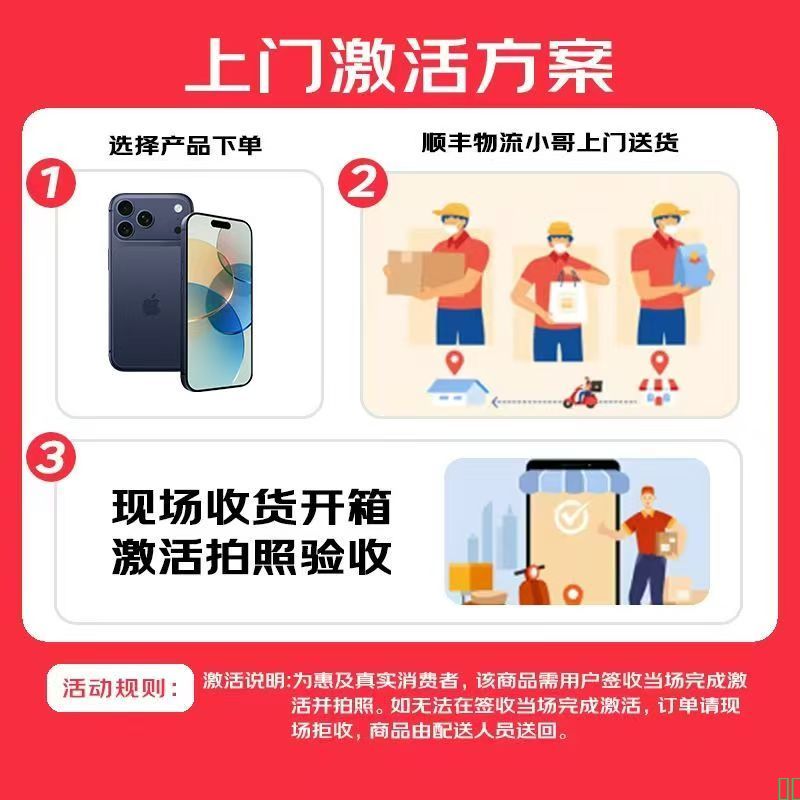 上门激活方案

选择产品下单

1

顺丰物流小哥上门送货

2

3

现场收货开箱
激活拍照验收

活动规则：

激活说明：为惠及真实消费者，该商品需用户签收当场完成激活并拍照。如无法在签收当场完成激活，订单请现场拒收，商品由配送人员送回。