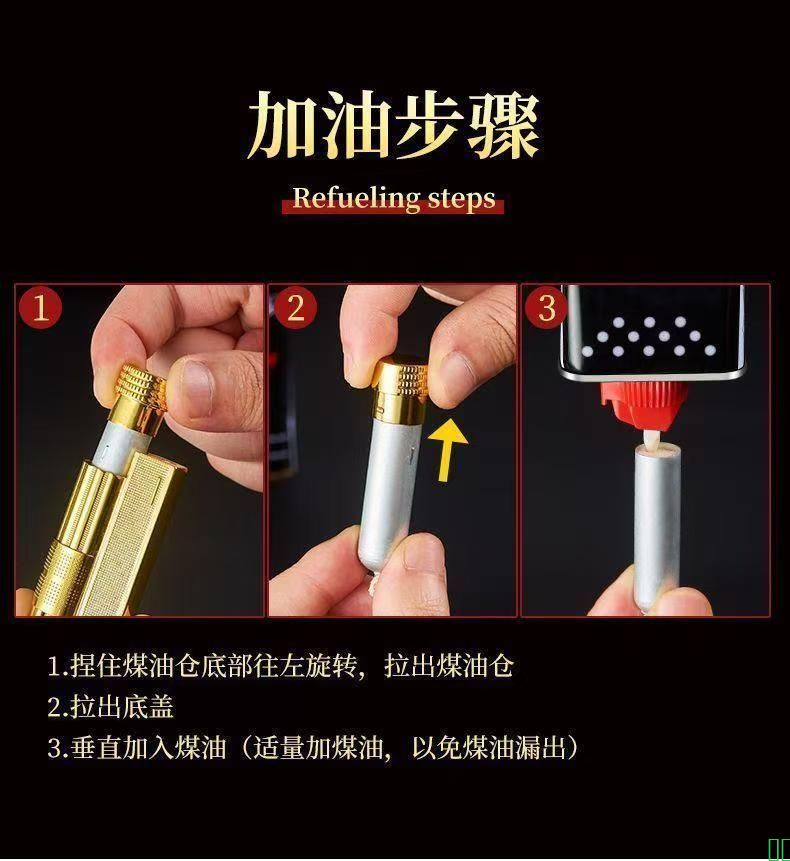 加油步骤

Refueling steps

1

2

3

1.捏住煤油仓底部往左旋转，拉出煤油仓
2.拉出底盖
3.垂直加入煤油（适量加煤油，以免煤油漏出）