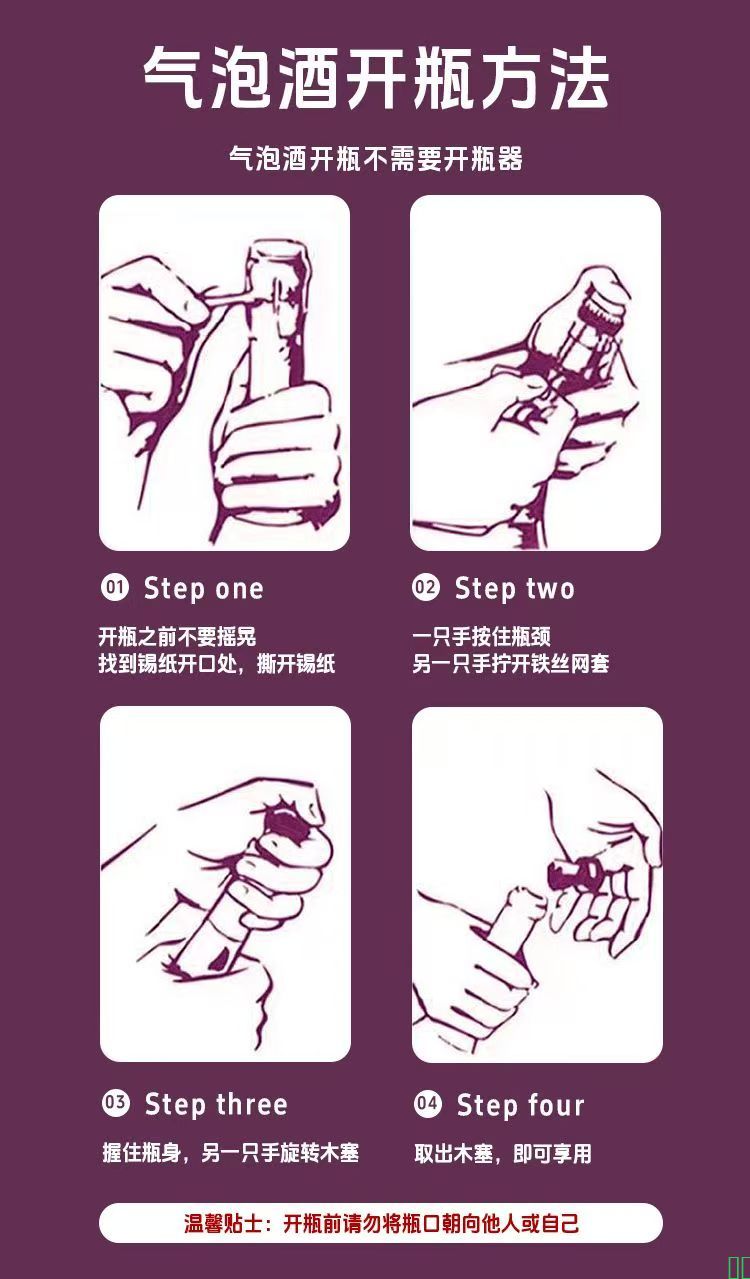 气泡酒开瓶方法

气泡酒开瓶不需要开瓶器

01 Step one

开瓶之前不要摇晃
找到锡纸开口处，撕开锡纸

02 Step two

一只手按住瓶颈
另一只手拧开铁丝网套

03 Step three

握住瓶身，另一只手旋转木塞

04 Step four

取出木塞，即可享用

温馨贴士：开瓶前请勿将瓶口朝向他人或自己