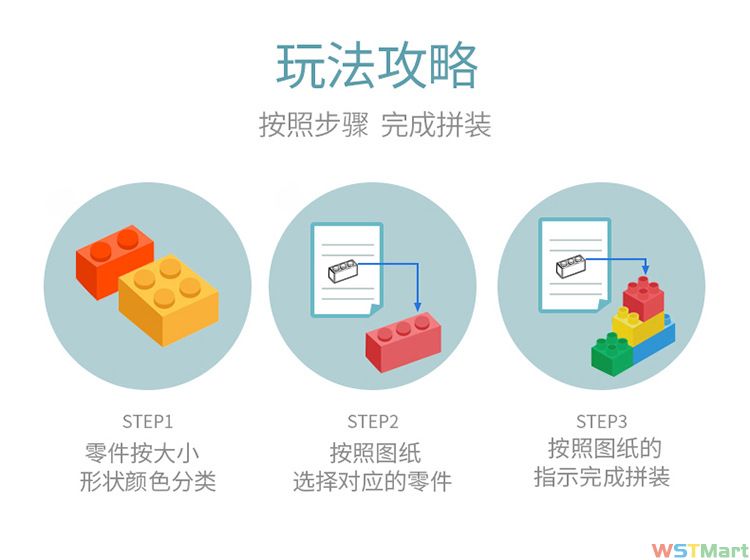 玩法攻略

按照步骤 完成拼装

STEP1
零件按大小
形状颜色分类

STEP2
按照图纸
选择对应的零件

STEP3
按照图纸的
指示完成拼装

WSTMart