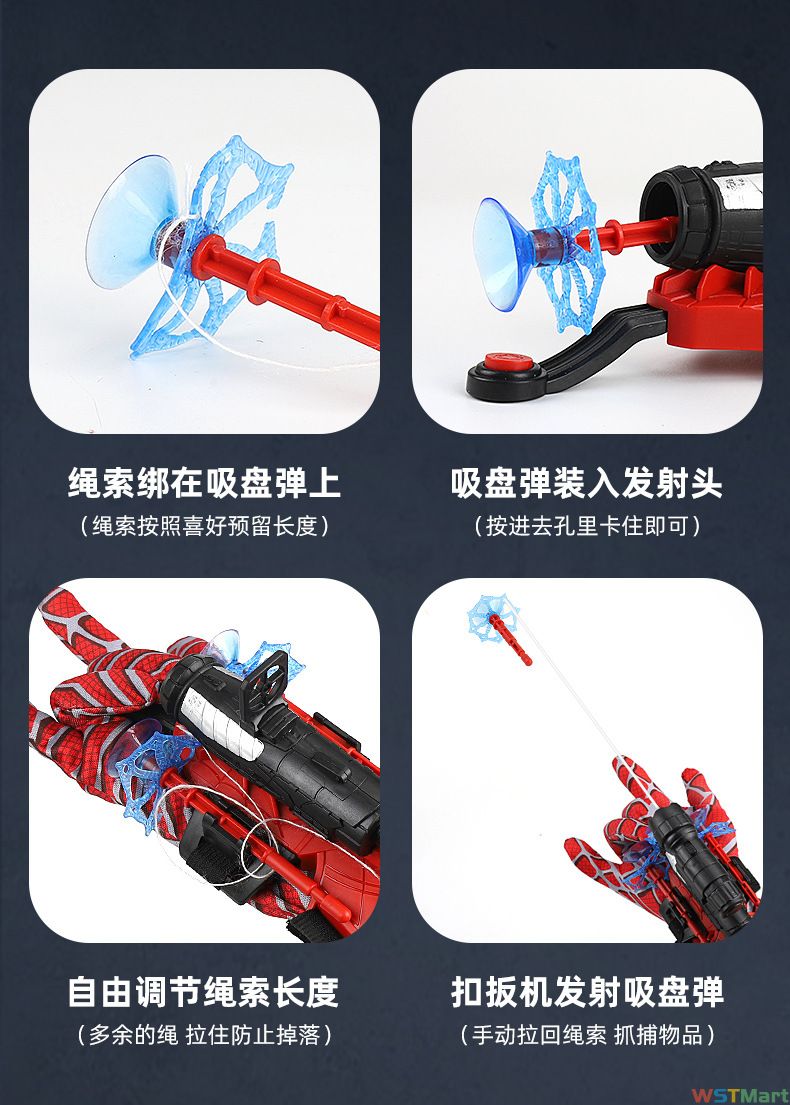 绳索绑在吸盘弹上
（绳索按照喜好预留长度）

吸盘弹装入发射头
（按进去孔里卡住即可）

自由调节绳索长度
（多余的绳 拉住防止掉落）

扣扳机发射吸盘弹
（手动拉回绳索 抓捕物品）

WSTMart