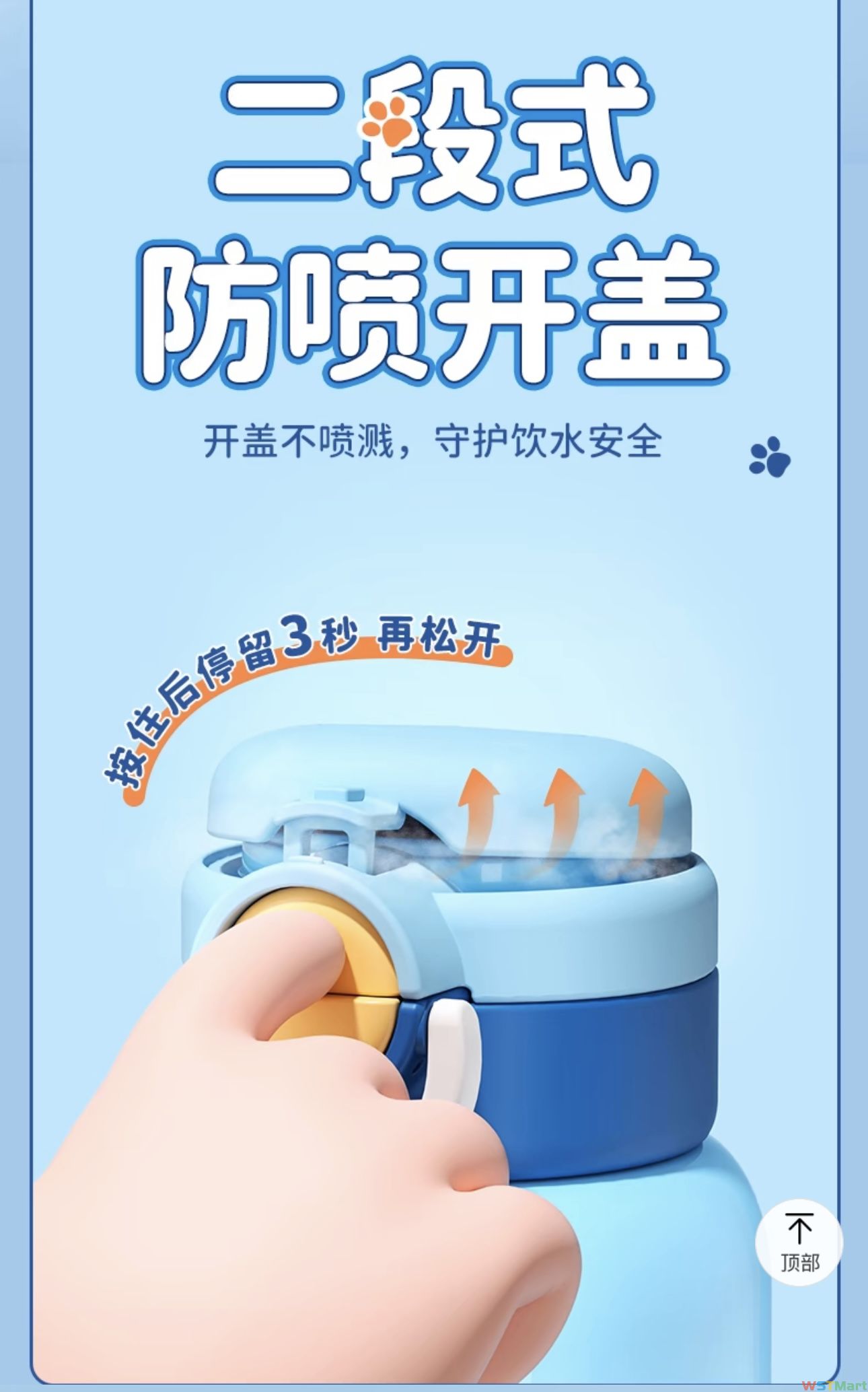 二段式
防喷开盖

开盖不喷溅，守护饮水安全

按住后停留3秒 再松开

顶部

WSTMart